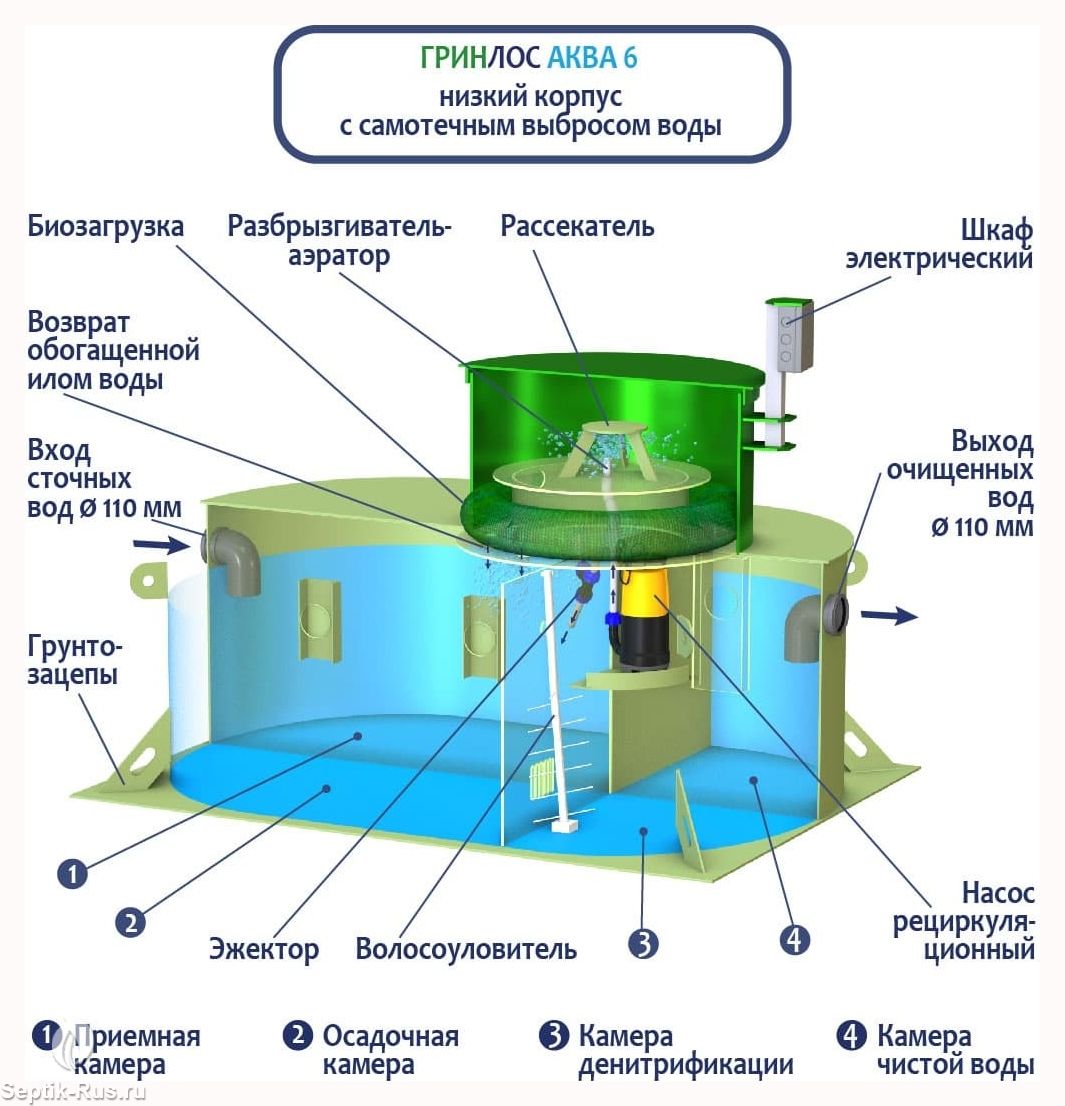 ГРИНЛОС АКВА 6
низкий корпус
с самотечным выбросом воды

Биозагрузка

Разбрызгиватель-аэратор

Рассекатель

Шкаф электрический

Возврат обогащенной илом воды

Вход сточных вод Ø 110 мм

Выход очищенных вод Ø 110 мм

Грунто-зацепы

1

2

Эжектор

Волосоуловитель

3

4

Насос рециркуляционный

1 Приемная камера

2 Осадочная камера

3 Камера денитрификации

4 Камера чистой воды

Septik-Rus.ru